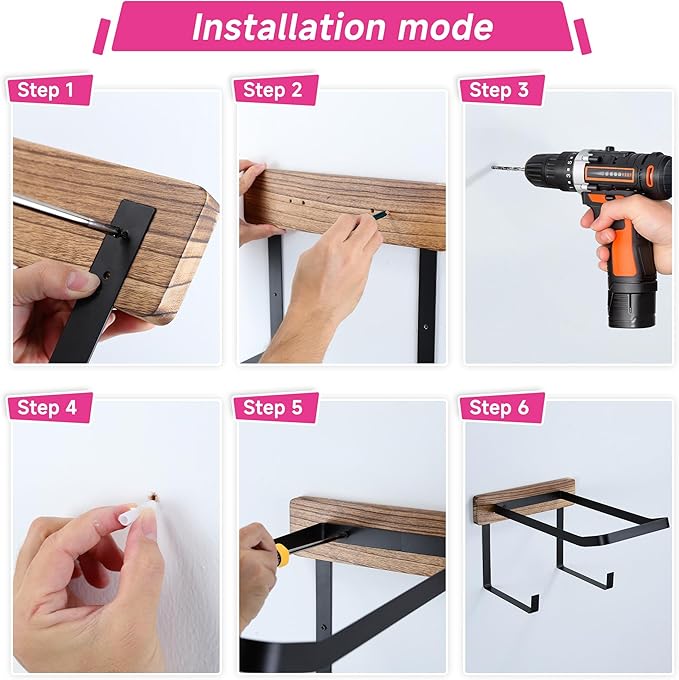 Installation mode

Step 1

Step 2

Step 3

Step 4

Step 5

Step 6