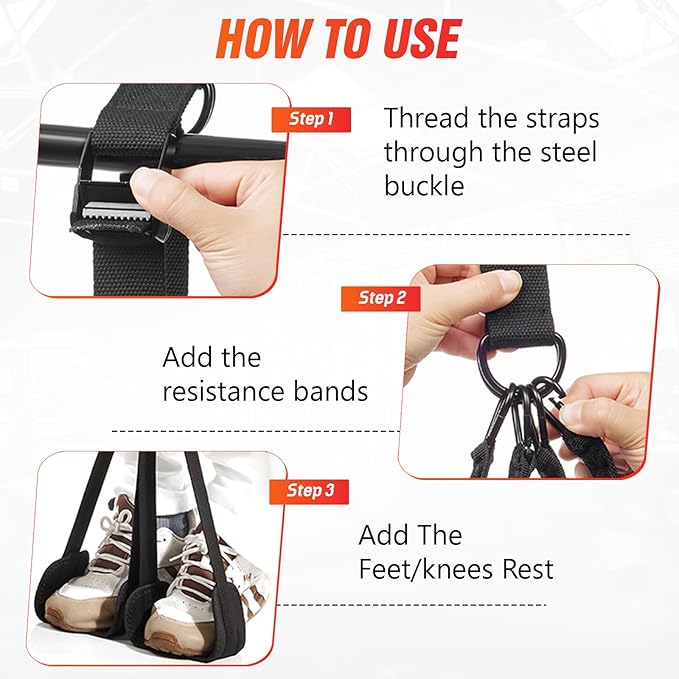 HOW TO USE

Step 1

Thread the straps through the steel buckle

Step 2

Add the resistance bands

Step 3

Add The Feet/knees Rest