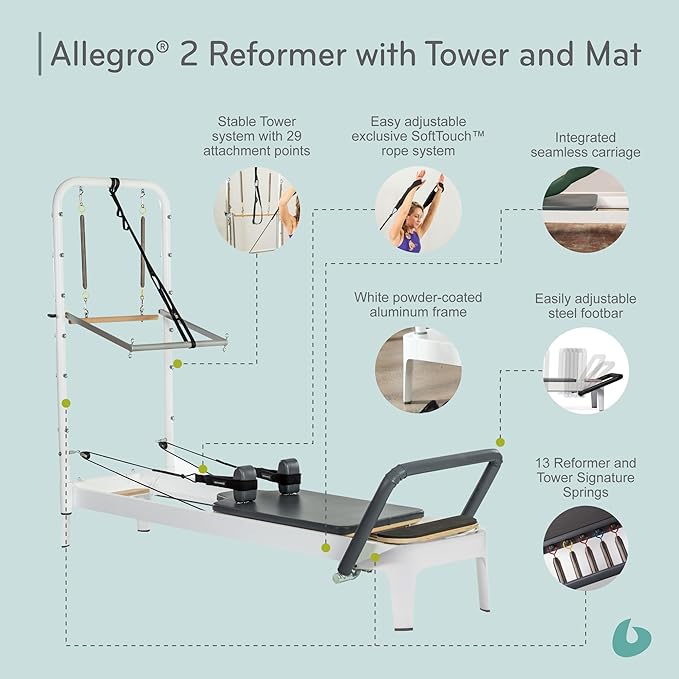 Allegro® 2 Reformer with Tower and Mat

Stable Tower system with 29 attachment points

Easy adjustable exclusive SoftTouch™ rope system

Integrated seamless carriage

White powder-coated aluminum frame

Easily adjustable steel footbar

13 Reformer and Tower Signature Springs