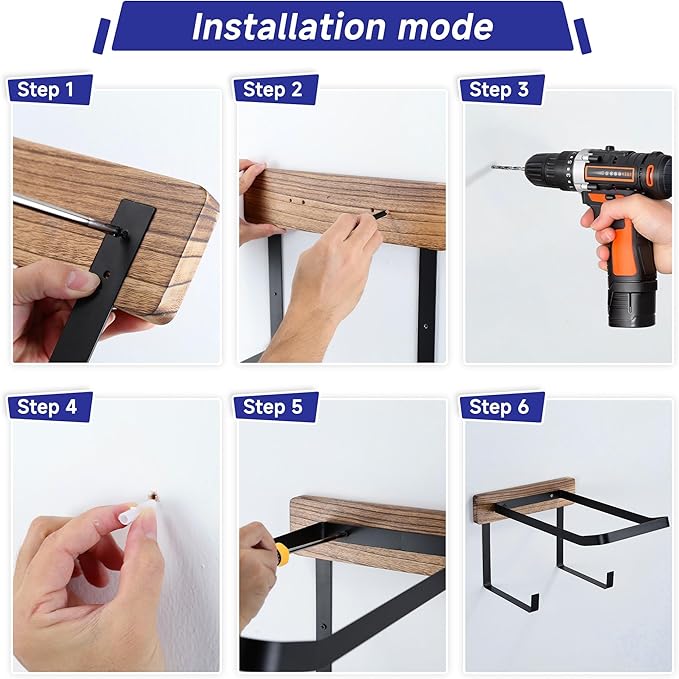 Installation mode

Step 1

Step 2

Step 3

Step 4

Step 5

Step 6