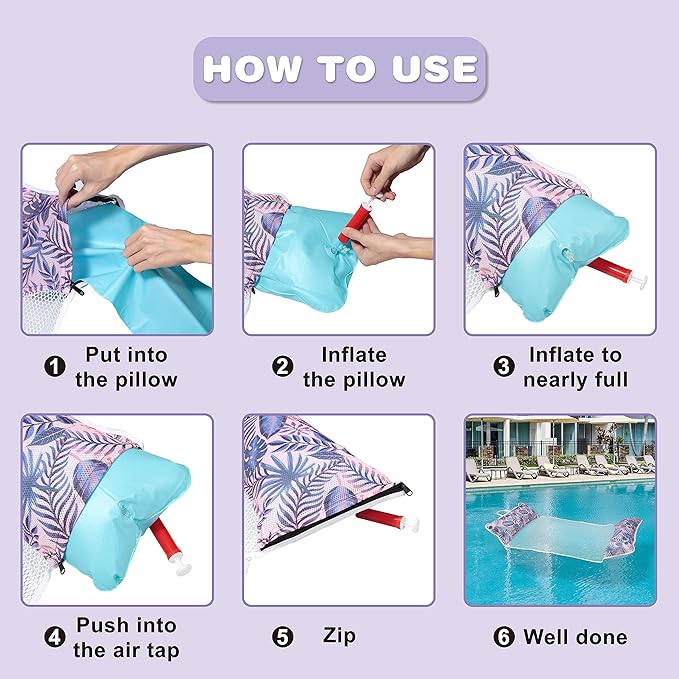 HOW TO USE

❶ Put into the pillow

❷ Inflate the pillow

❸ Inflate to nearly full

❹ Push into the air tap

❺ Zip

❻ Well done